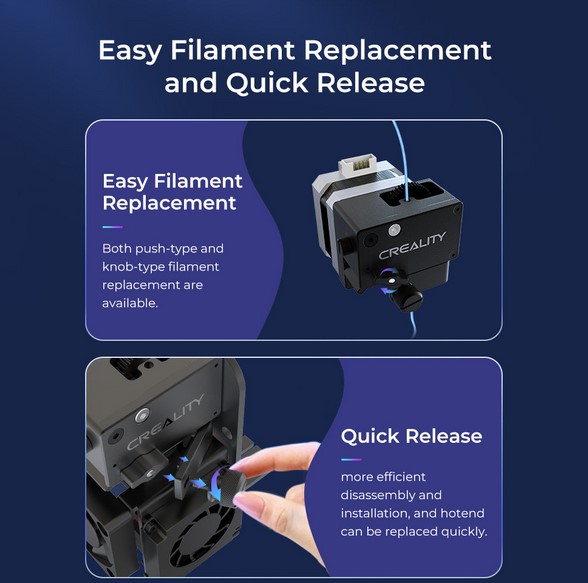 Easy Filament Replacement and Quick Release

Easy Filament Replacement

Both push-type and knob-type filament replacement are available.

CREALITY

CREALITY

Quick Release

more efficient disassembly and installation, and hotend can be replaced quickly.